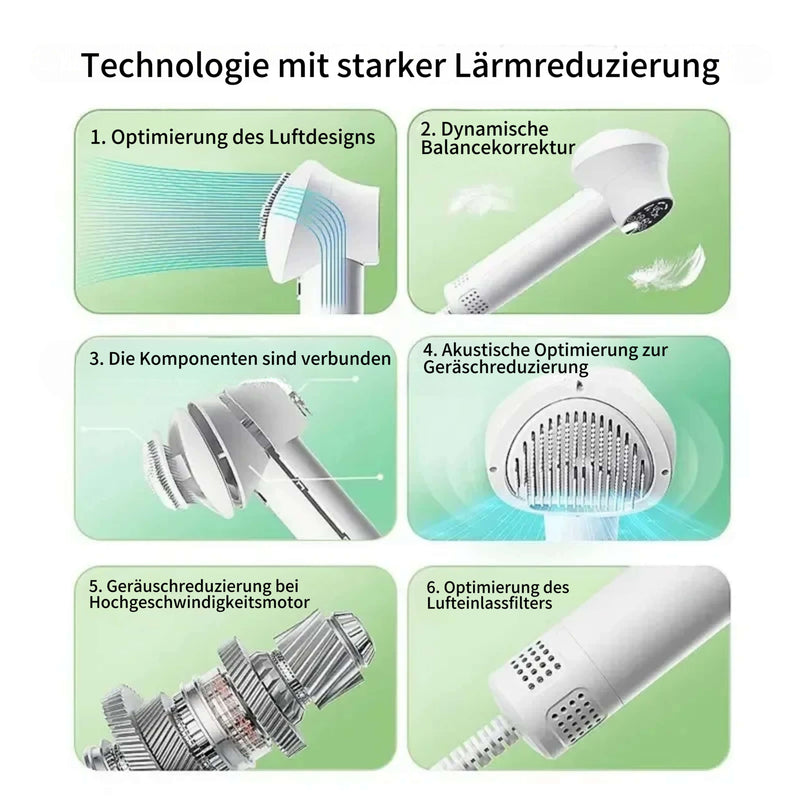 Technologie mit starker Lärmreduzierung

1. Optimierung des Luftdesigns

2. Dynamische Balancekorrektur

3. Die Komponenten sind verbunden

4. Akustische Optimierung zur Geräschreduzierung

5. Geräuschreduzierung bei Hochgeschwindigkeitsmotor

6. Optimierung des Lufteinlassfilters